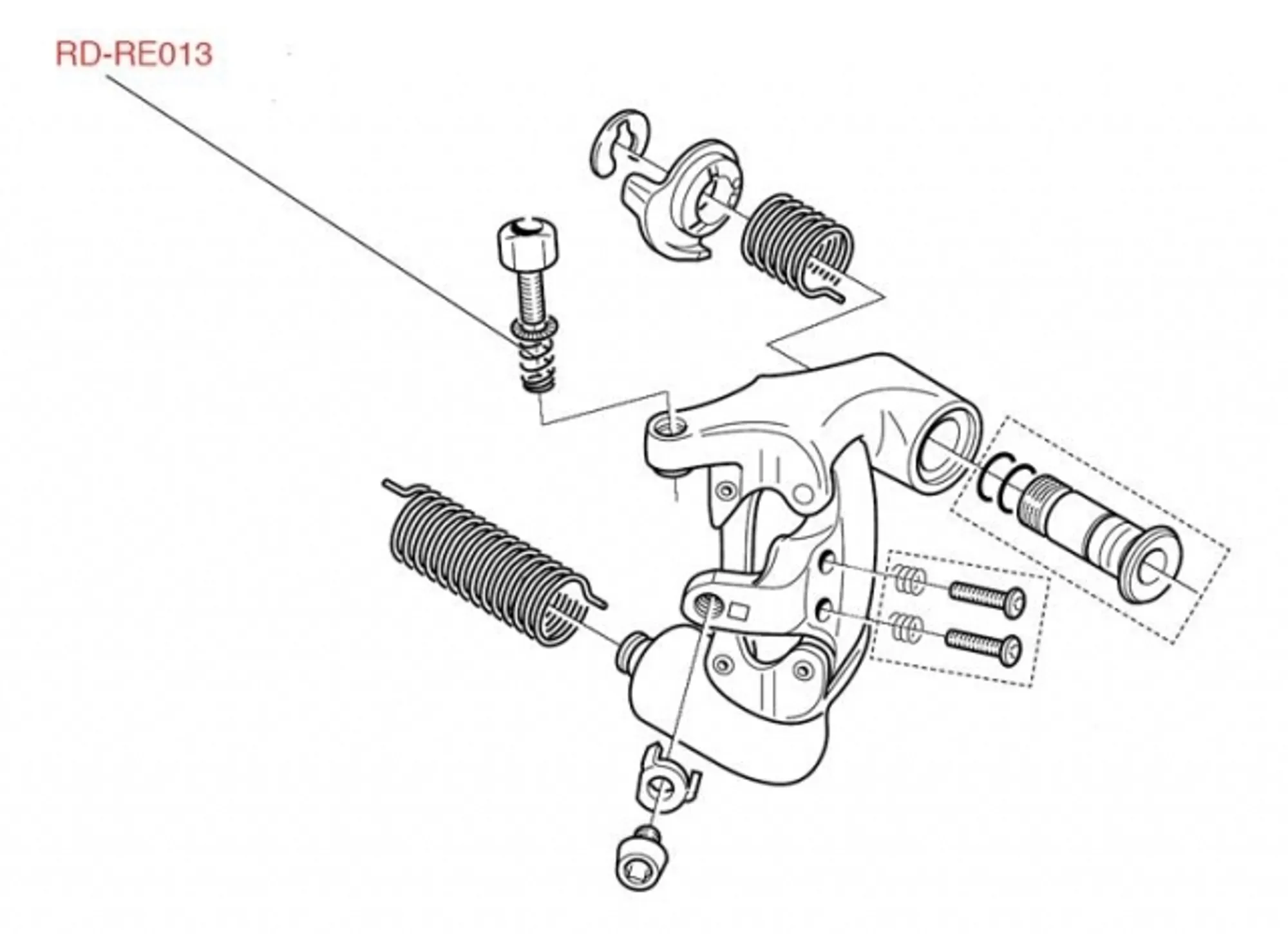 RD-RE013